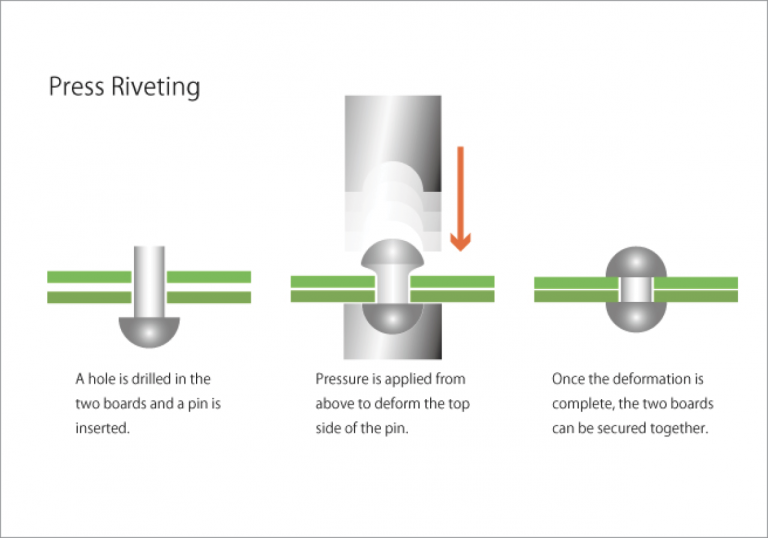 Press Riveting

A hole is drilled in the two boards and a pin is inserted.

Pressure is applied from above to deform the top side of the pin.

Once the deformation is complete, the two boards can be secured together.