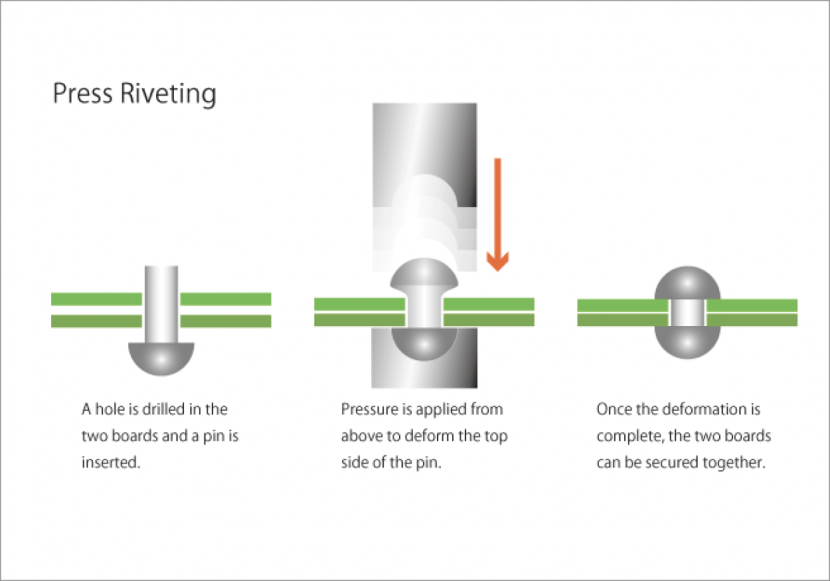 Press Riveting

A hole is drilled in the two boards and a pin is inserted.

Pressure is applied from above to deform the top side of the pin.

Once the deformation is complete, the two boards can be secured together.